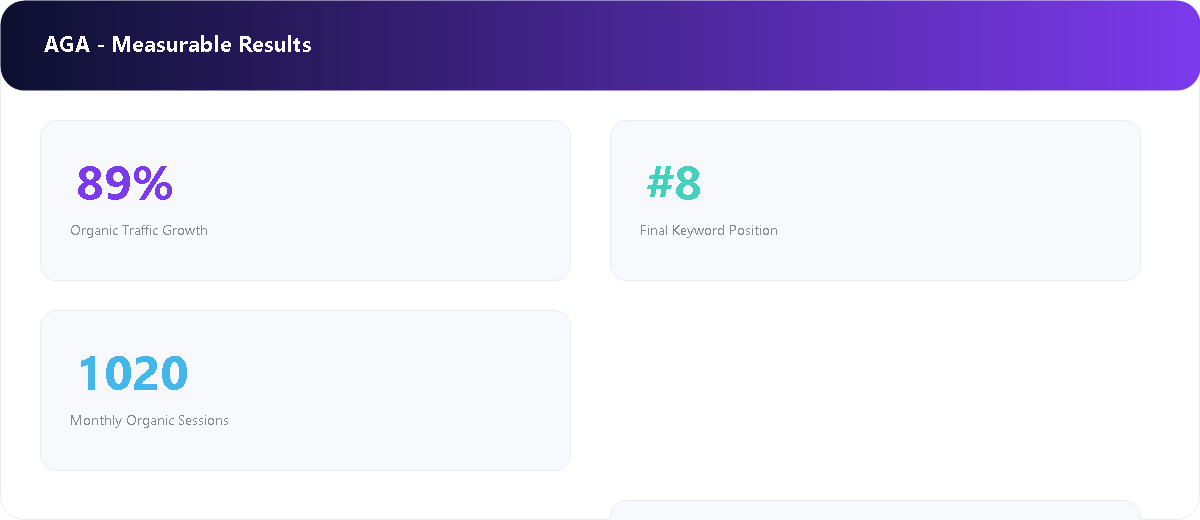 AGA - Measurable Results

89%

Organic Traffic Growth

#8

Final Keyword Position

1020

Monthly Organic Sessions